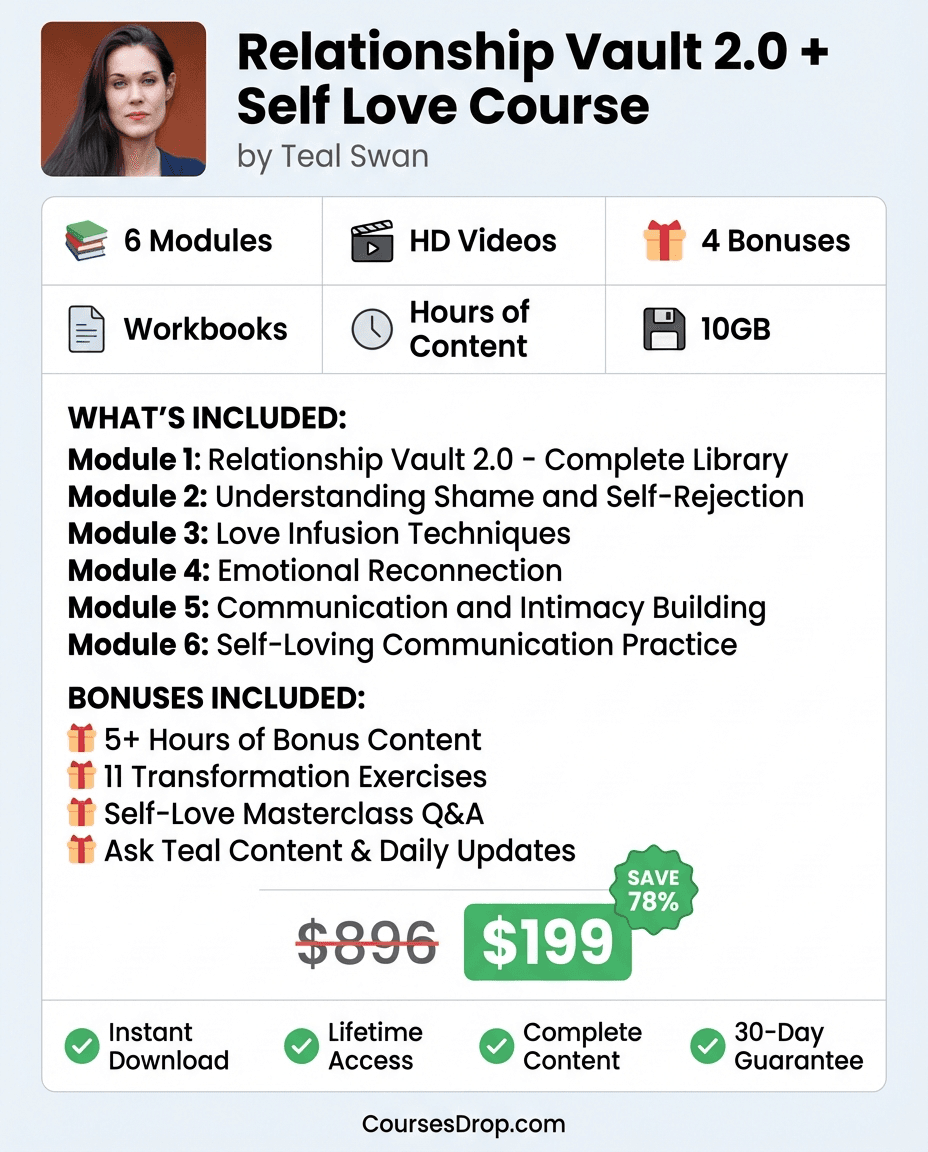 Relationship Vault 2.0 + Self Love Course
by Teal Swan

| 6 Modules | HD Videos | 4 Bonuses |
|---|---|---|
| Workbooks | Hours of Content | 10GB |

WHAT'S INCLUDED:
Module 1: Relationship Vault 2.0 - Complete Library
Module 2: Understanding Shame and Self-Rejection
Module 3: Love Infusion Techniques
Module 4: Emotional Reconnection
Module 5: Communication and Intimacy Building
Module 6: Self-Loving Communication Practice

BONUSES INCLUDED:
5+ Hours of Bonus Content
11 Transformation Exercises
Self-Love Masterclass Q&A
Ask Teal Content & Daily Updates

SAVE 78%
$896 $199

Instant Download
Lifetime Access
Complete Content
30-Day Guarantee

CoursesDrop.com